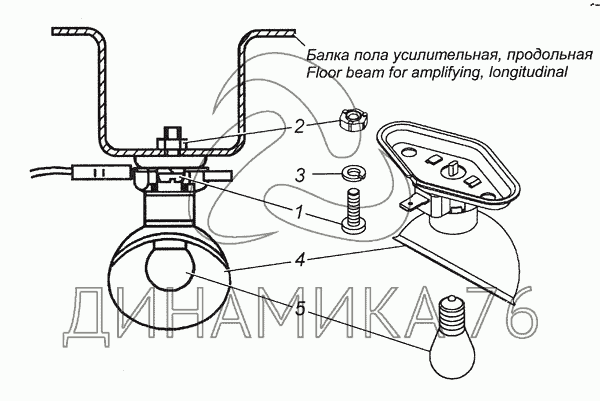 Балка пола усилительная, продольная
Floor beam for amplifying, longitudinal

2

3

1

4

5

ДИНАМИКА76